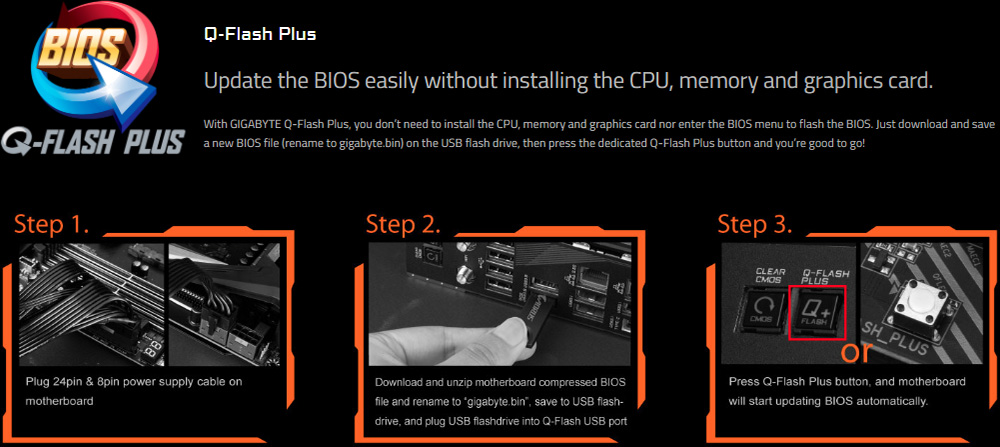 BIOS

Q-FLASH PLUS

Q-Flash Plus

Update the BIOS easily without installing the CPU, memory and graphics card.

With GIGABYTE Q-Flash Plus, you don't need to install the CPU, memory and graphics card nor enter the BIOS menu to flash the BIOS. Just download and save a new BIOS file (rename to gigabyte.bin) on the USB flash drive, then press the dedicated Q-Flash Plus button and you're good to go!

Step 1.

Plug 24pin & 8pin power supply cable on motherboard

Step 2.

Download and unzip motherboard compressed BIOS file and rename to "gigabyte.bin", save to USB flash-drive, and plug USB flashdrive into Q-Flash USB port

Step 3.

CLEAR CMOS

CMOS

Q-FLASH PLUS

Q+ FLASH

or

SH_PLUS

Press Q-Flash Plus button, and motherboard will start updating BIOS automatically.