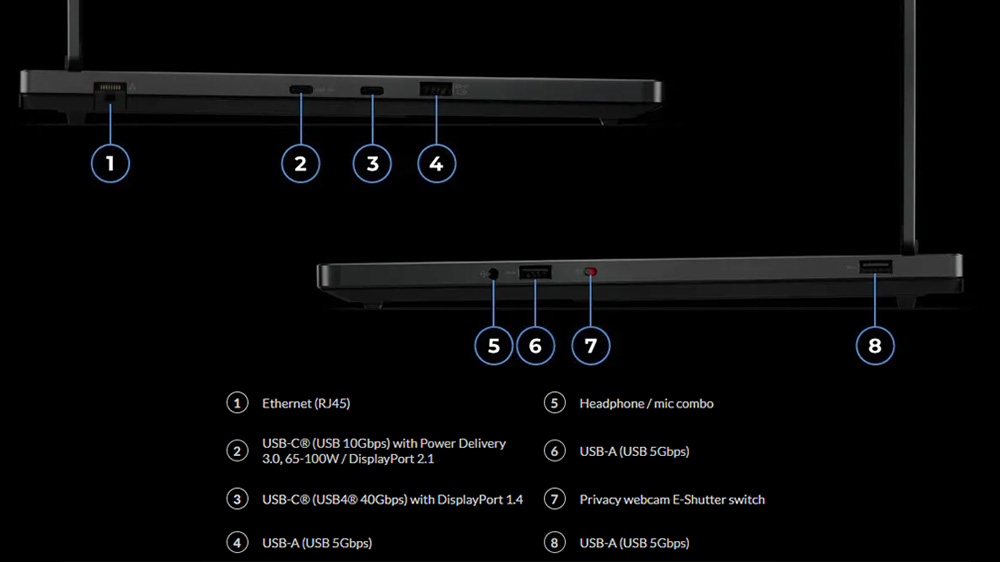 1 2 3 4

5 6 7 8

1 Ethernet (RJ45)

2 USB-C® (USB 10Gbps) with Power Delivery 3.0, 65-100W / DisplayPort 2.1

3 USB-C® (USB4® 40Gbps) with DisplayPort 1.4

4 USB-A (USB 5Gbps)

5 Headphone / mic combo

6 USB-A (USB 5Gbps)

7 Privacy webcam E-Shutter switch

8 USB-A (USB 5Gbps)