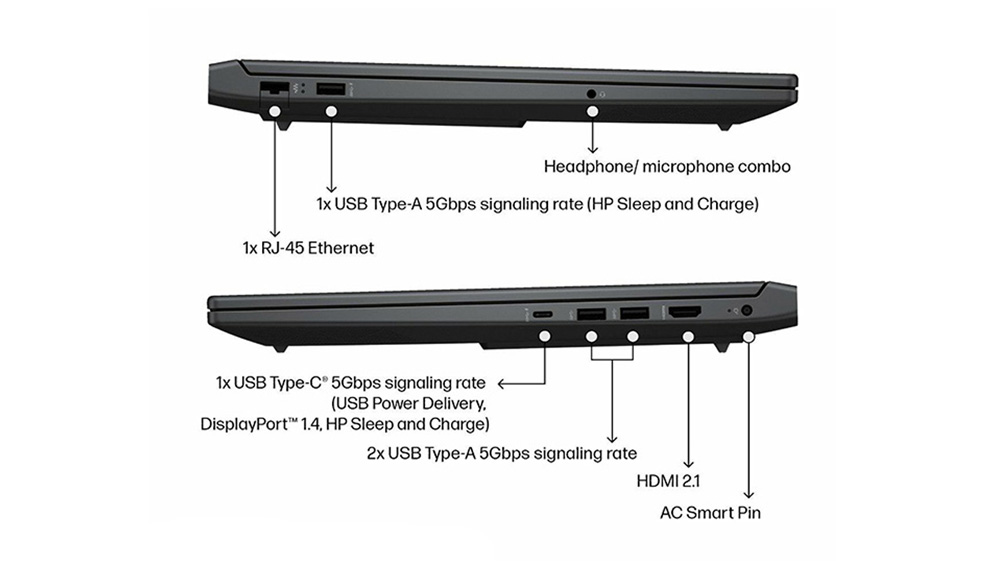 Headphone/ microphone combo

1x USB Type-A 5Gbps signaling rate (HP Sleep and Charge)

1x RJ-45 Ethernet

1x USB Type-C® 5Gbps signaling rate (USB Power Delivery, DisplayPort™ 1.4, HP Sleep and Charge)

2x USB Type-A 5Gbps signaling rate

HDMI 2.1

AC Smart Pin