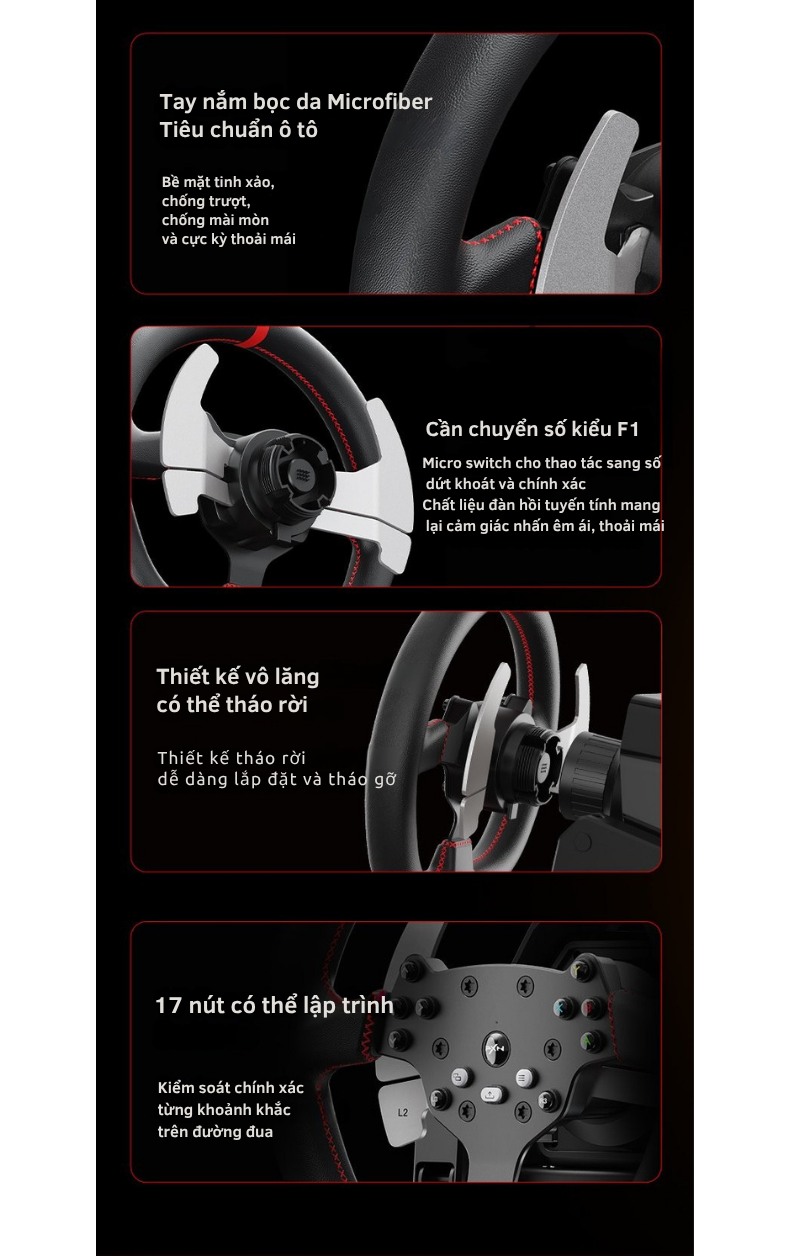 Tay nắm bọc da Microfiber
Tiêu chuẩn ô tô

Bề mặt tinh xảo,
chống trượt,
chống mài mòn
và cực kỳ thoải mái

Cần chuyển số kiểu F1

Micro switch cho thao tác sang số dứt khoát và chính xác
Chất liệu đàn hồi tuyến tính mang lại cảm giác nhấn êm ái, thoải mái

Thiết kế vô lăng
có thể tháo rời

Thiết kế tháo rời
dễ dàng lắp đặt và tháo gỡ

17 nút có thể lập trình

Kiểm soát chính xác
từng khoảnh khắc
trên đường đua

L2