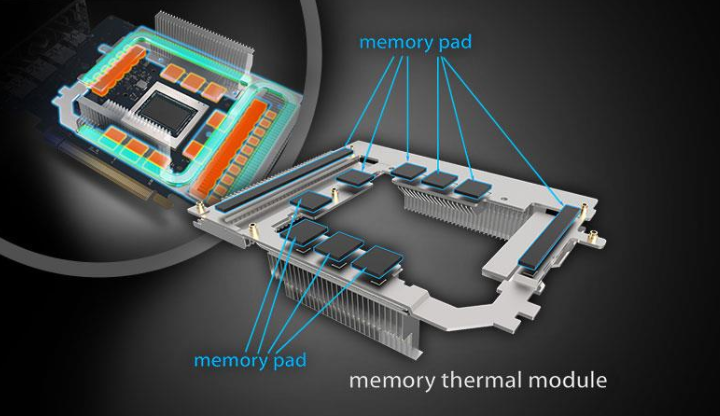 memory pad

memory pad

memory thermal module