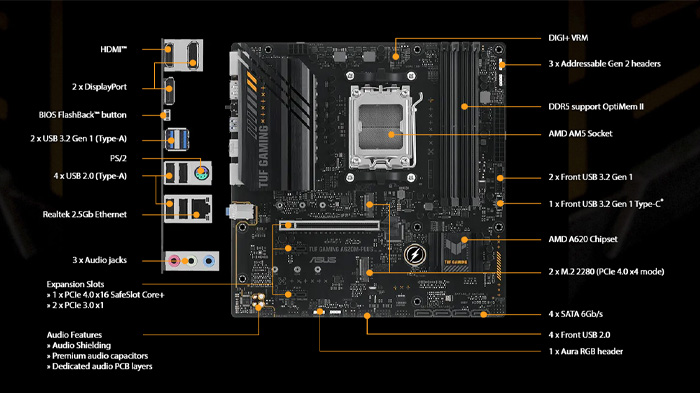 HDMI™

2 x DisplayPort

BIOS FlashBack™ button

2 x USB 3.2 Gen 1 (Type-A)

PS/2

4 x USB 2.0 (Type-A)

Realtek 2.5Gb Ethernet

3 x Audio jacks

Expansion Slots
» 1 x PCIe 4.0 x16 SafeSlot Core+
» 2 x PCIe 3.0 x1

Audio Features
» Audio Shielding
» Premium audio capacitors
» Dedicated audio PCB layers

TUF GAMING

TUF GAMING A620M-PLUS

ASUS

TUF GAMING

DIGI+ VRM

3 x Addressable Gen 2 headers

DDR5 support OptiMem II

AMD AM5 Socket

2 x Front USB 3.2 Gen 1

1 x Front USB 3.2 Gen 1 Type-C®

AMD A620 Chipset

2 x M.2 2280 (PCIe 4.0 x4 mode)

4 x SATA 6Gb/s

4 x Front USB 2.0

1 x Aura RGB header